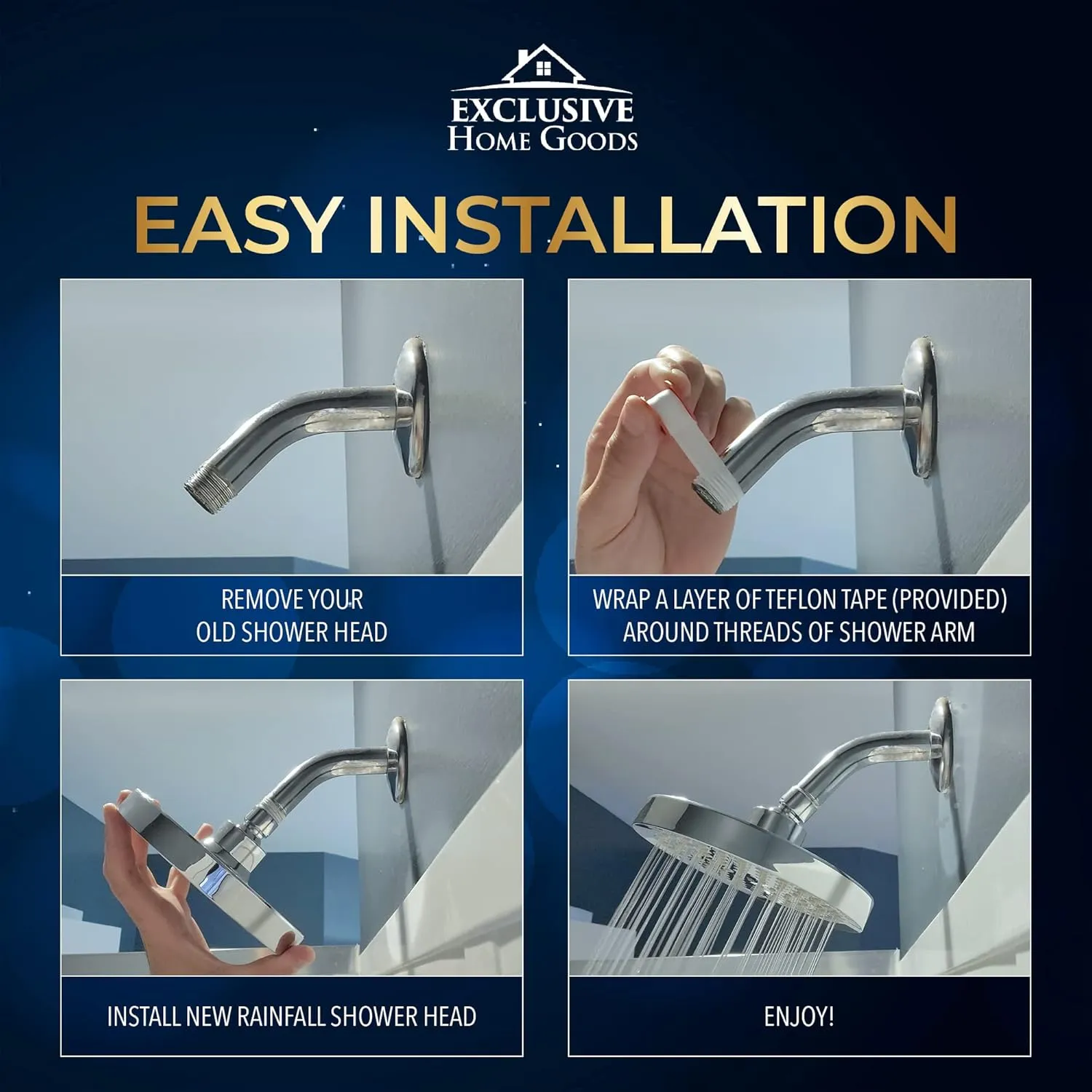 EXCLUSIVE
HOME GOODS

EASY INSTALLATION

REMOVE YOUR OLD SHOWER HEAD

WRAP A LAYER OF TEFLON TAPE (PROVIDED) AROUND THREADS OF SHOWER ARM

INSTALL NEW RAINFALL SHOWER HEAD

ENJOY!