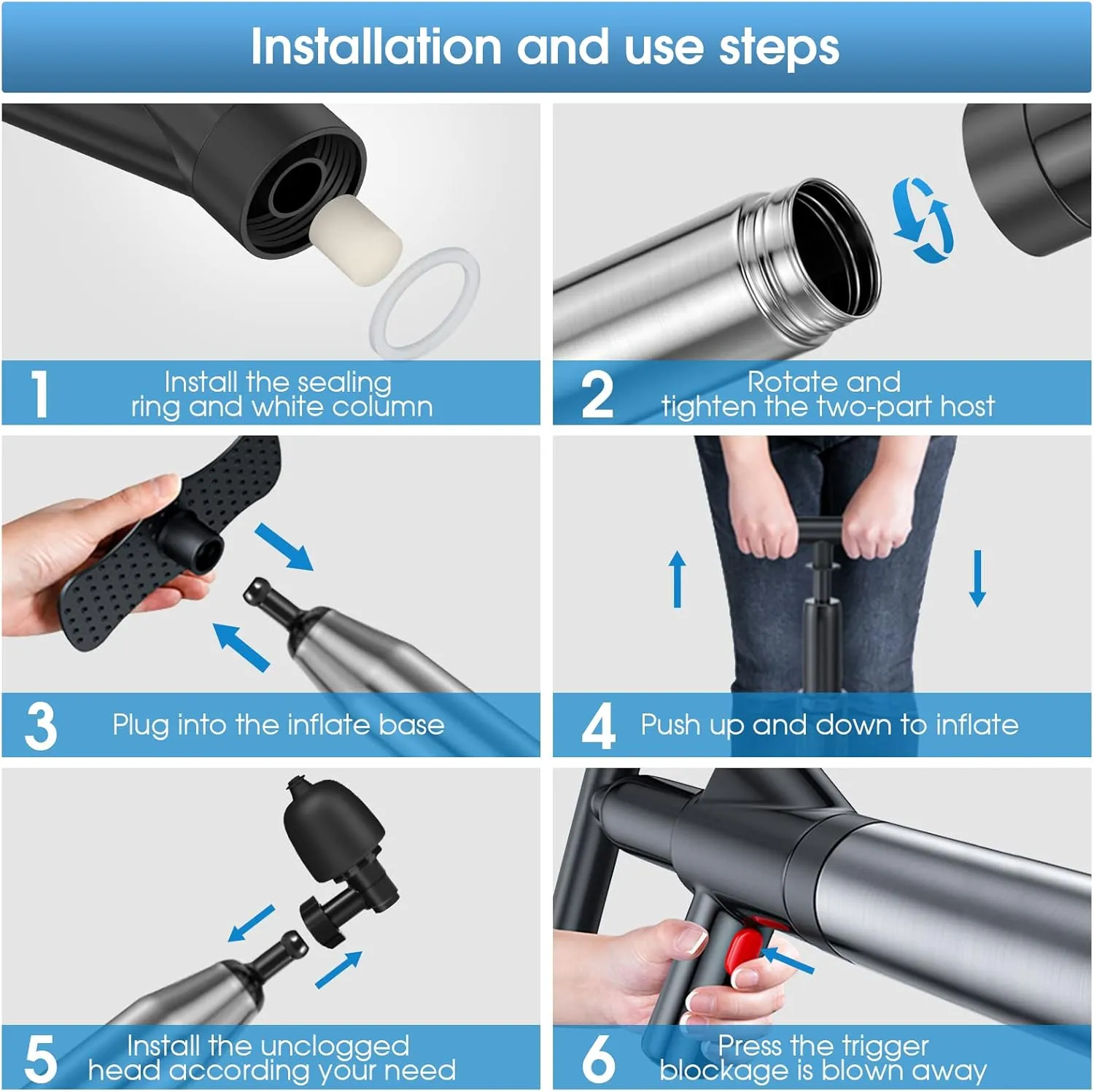 Installation and use steps

1 Install the sealing ring and white column

2 Rotate and tighten the two-part host

3 Plug into the inflate base

4 Push up and down to inflate

5 Install the unclogged head according your need

6 Press the trigger blockage is blown away